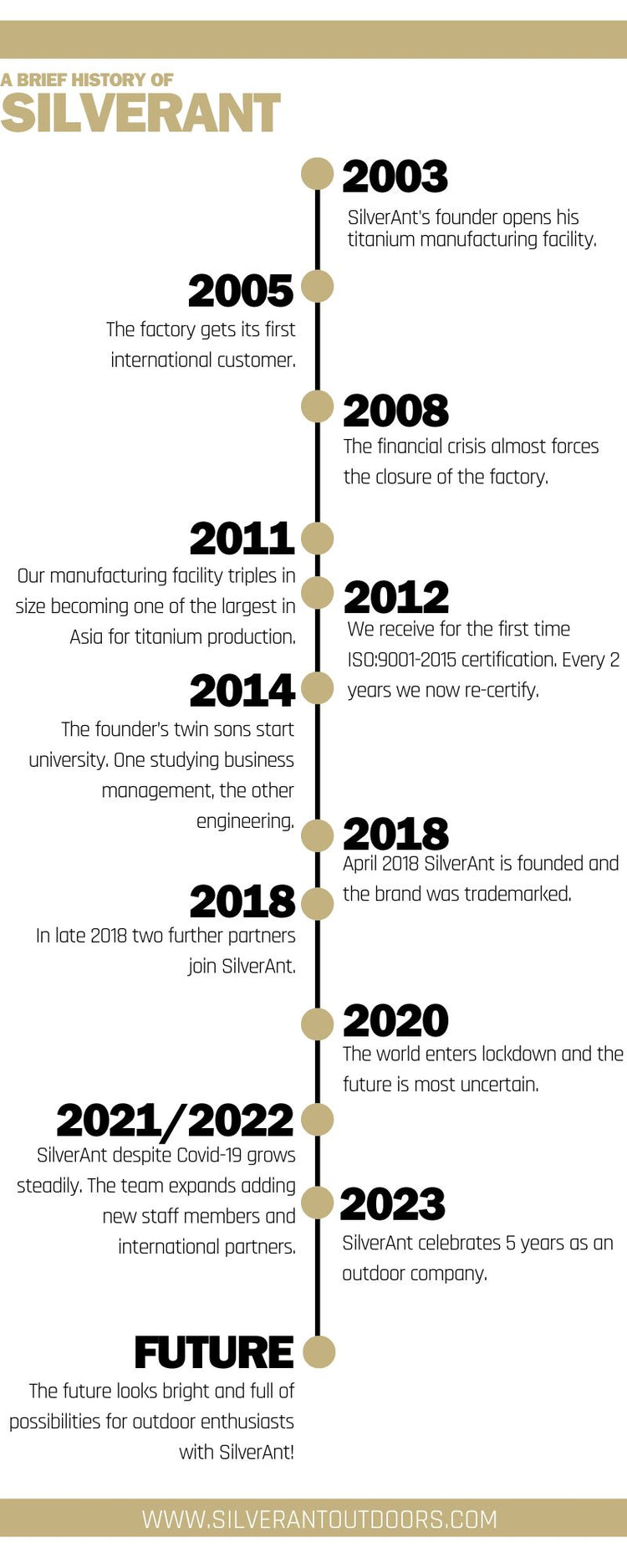 A BRIEF HISTORY OF
SILVERANT

2003
SilverAnt's founder opens his titanium manufacturing facility.

2005
The factory gets its first international customer.

2008
The financial crisis almost forces the closure of the factory.

2011
Our manufacturing facility triples in size becoming one of the largest in Asia for titanium production.

2012
We receive for the first time ISO:9001-2015 certification. Every 2 years we now re-certify.

2014
The founder's twin sons start university. One studying business management, the other engineering.

2018
April 2018 SilverAnt is founded and the brand was trademarked.

2018
In late 2018 two further partners join SilverAnt.

2020
The world enters lockdown and the future is most uncertain.

2021/2022
SilverAnt despite Covid-19 grows steadily. The team expands adding new staff members and international partners.

2023
SilverAnt celebrates 5 years as an outdoor company.

FUTURE
The future looks bright and full of possibilities for outdoor enthusiasts with SilverAnt!

WWW.SILVERANTOUTDOORS.COM